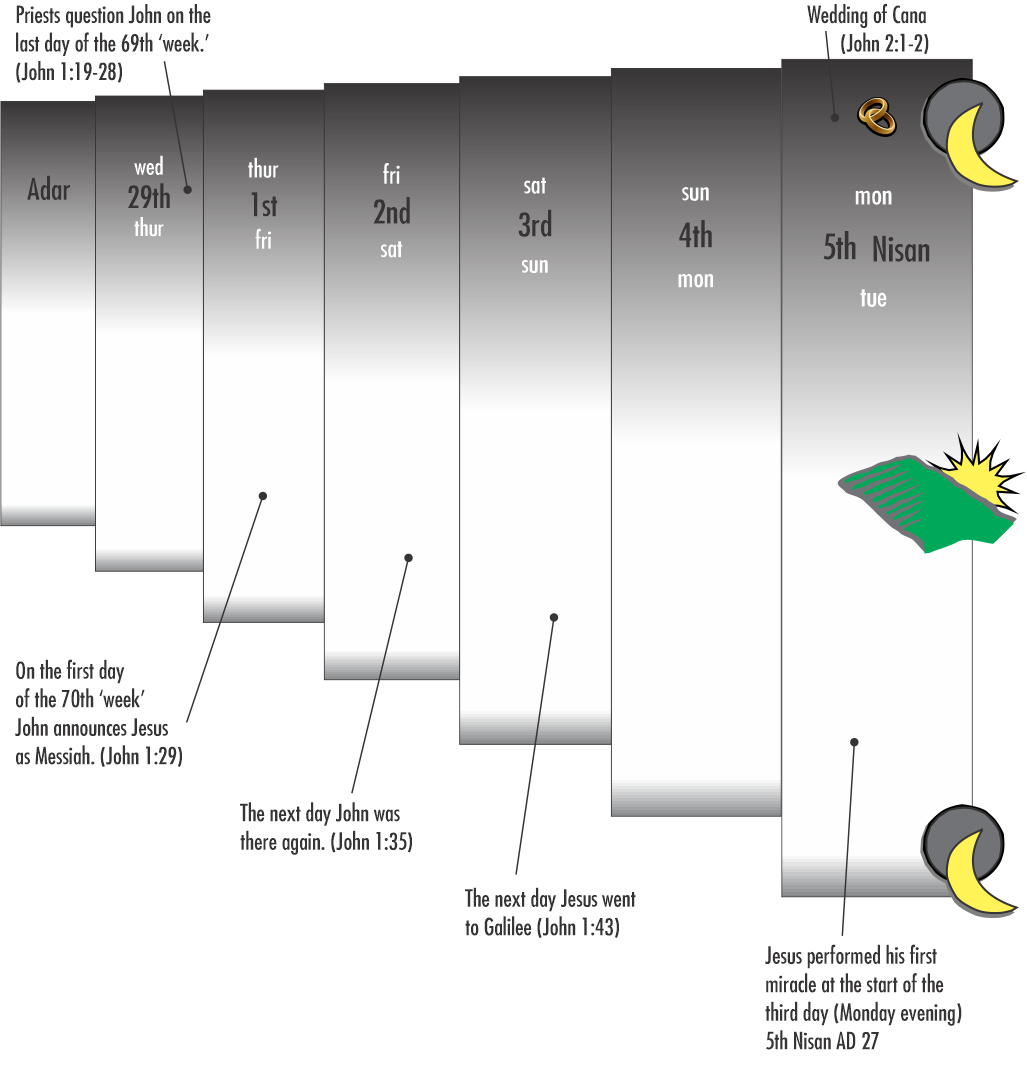 Priests question John on the last day of the 69th 'week.' (John 1:19-28)

Wedding of Cana (John 2:1-2)

Adar

wed
29th
thur

thur
1st
fri

fri
2nd
sat

sat
3rd
sun

sun
4th
mon

mon
5th Nisan
tue

On the first day of the 70th 'week' John announces Jesus as Messiah. (John 1:29)

The next day John was there again. (John 1:35)

The next day Jesus went to Galilee (John 1:43)

Jesus performed his first miracle at the start of the third day (Monday evening) 5th Nisan AD 27